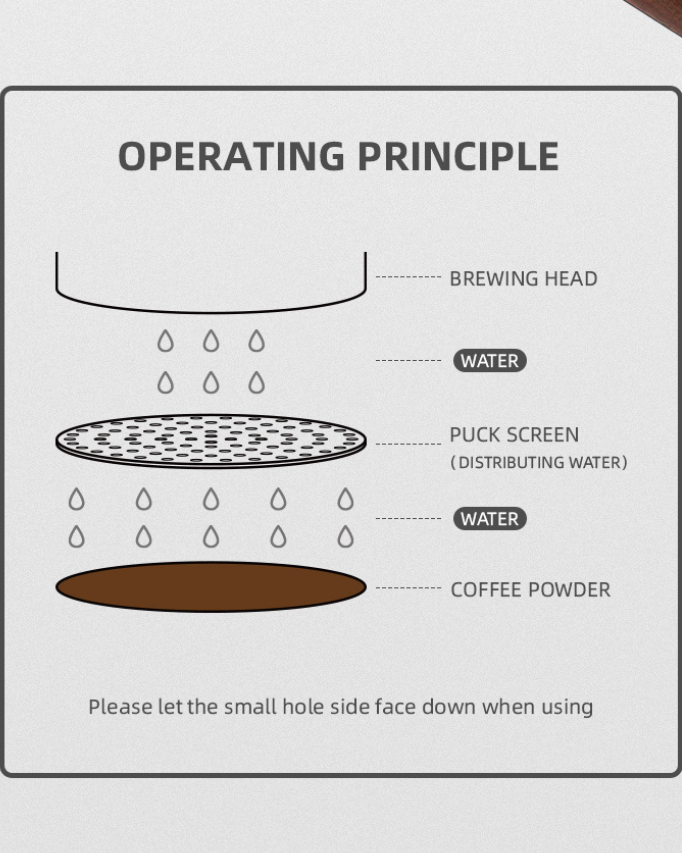 OPERATING PRINCIPLE

BREWING HEAD

WATER

PUCK SCREEN
(DISTRIBUTING WATER)

WATER

COFFEE POWDER

Please let the small hole side face down when using